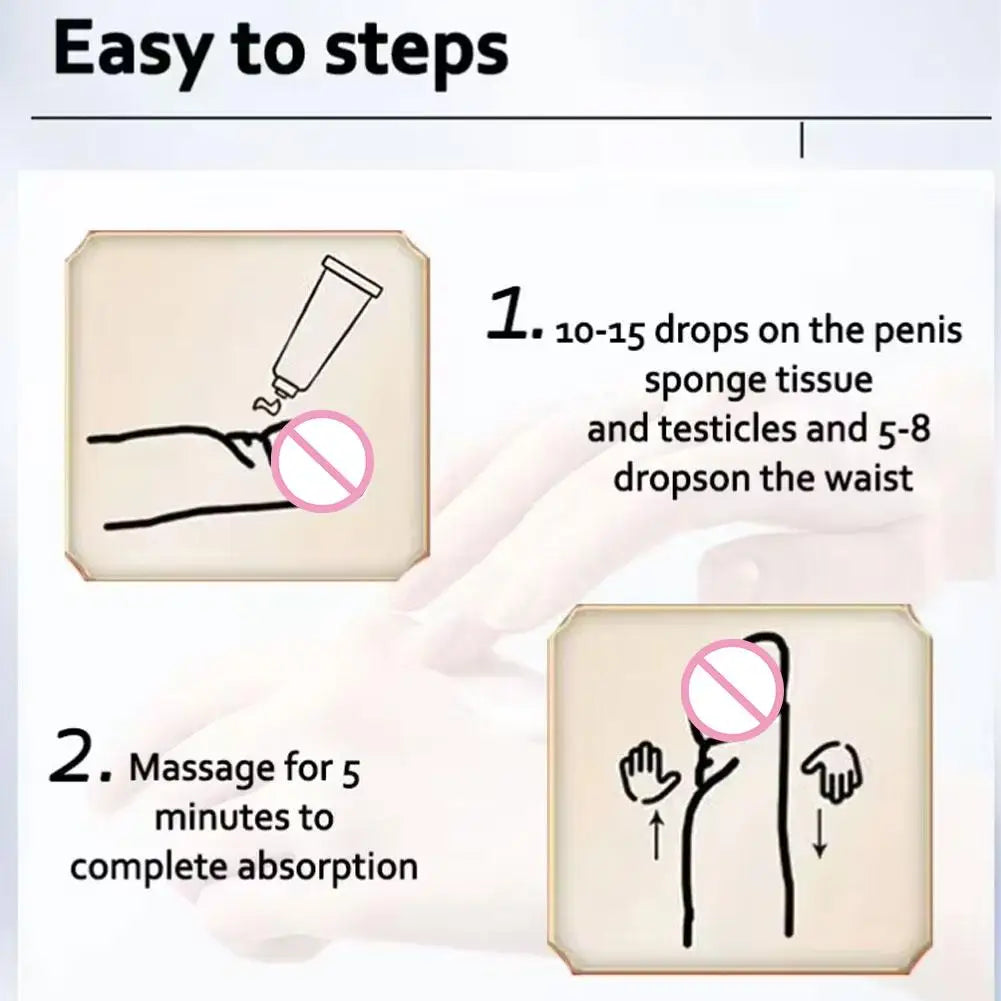 Easy to steps

1. 10-15 drops on the penis sponge tissue and testicles and 5-8 dropson the waist

2. Massage for 5 minutes to complete absorption